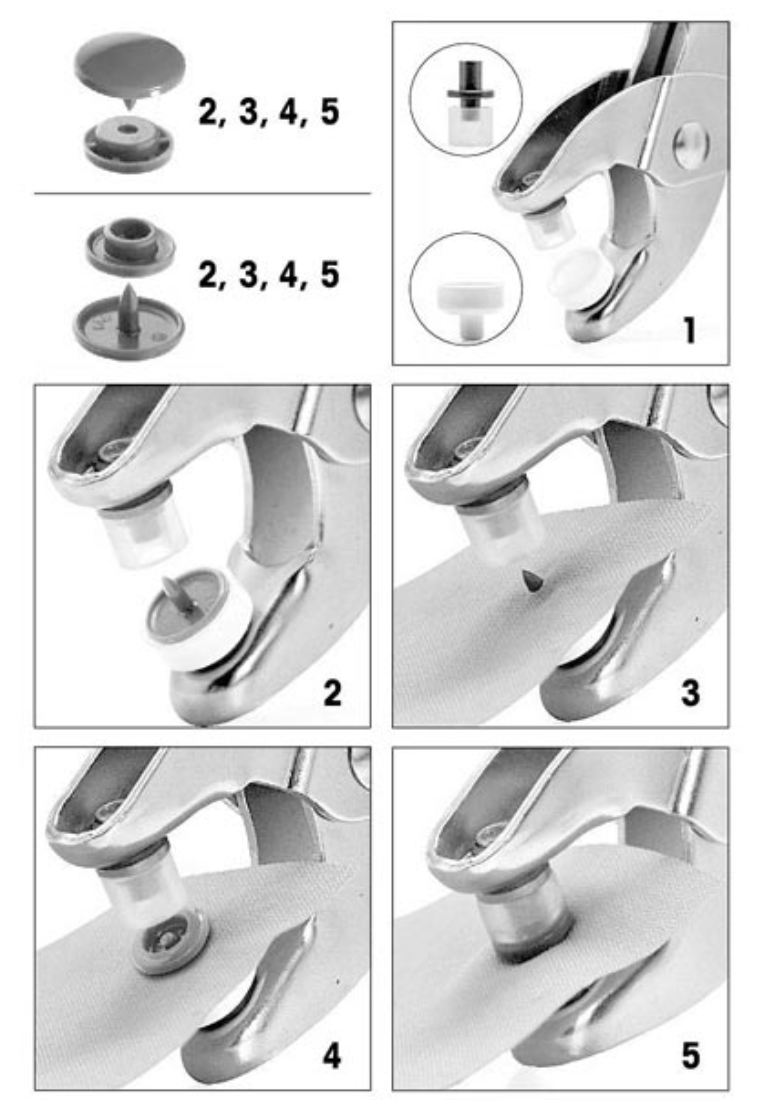 2, 3, 4, 5

2, 3, 4, 5

1

2

3

4

5